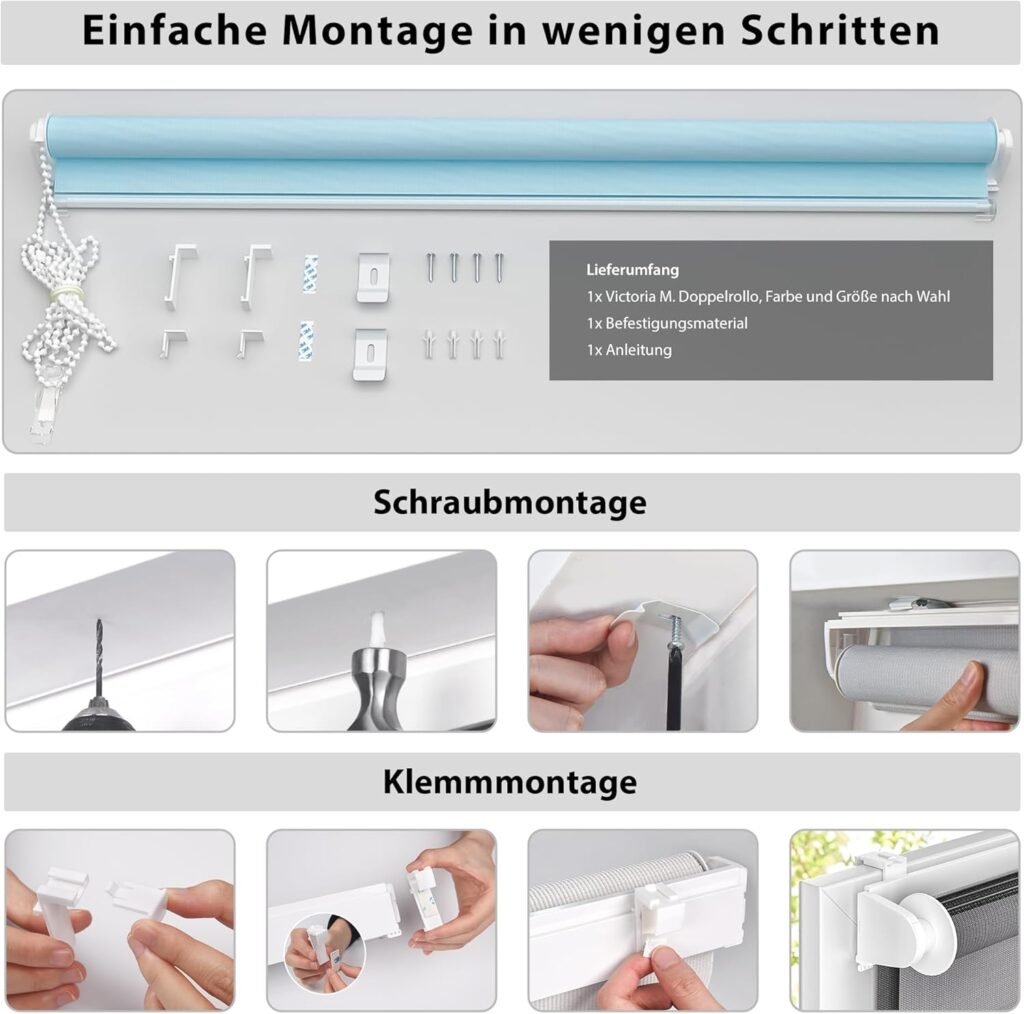 Einfache Montage in wenigen Schritten

Lieferumfang
1x Victoria M. Doppelrollo, Farbe und Größe nach Wahl
1x Befestigungsmaterial
1x Anleitung

Schraubmontage

Klemmmontage