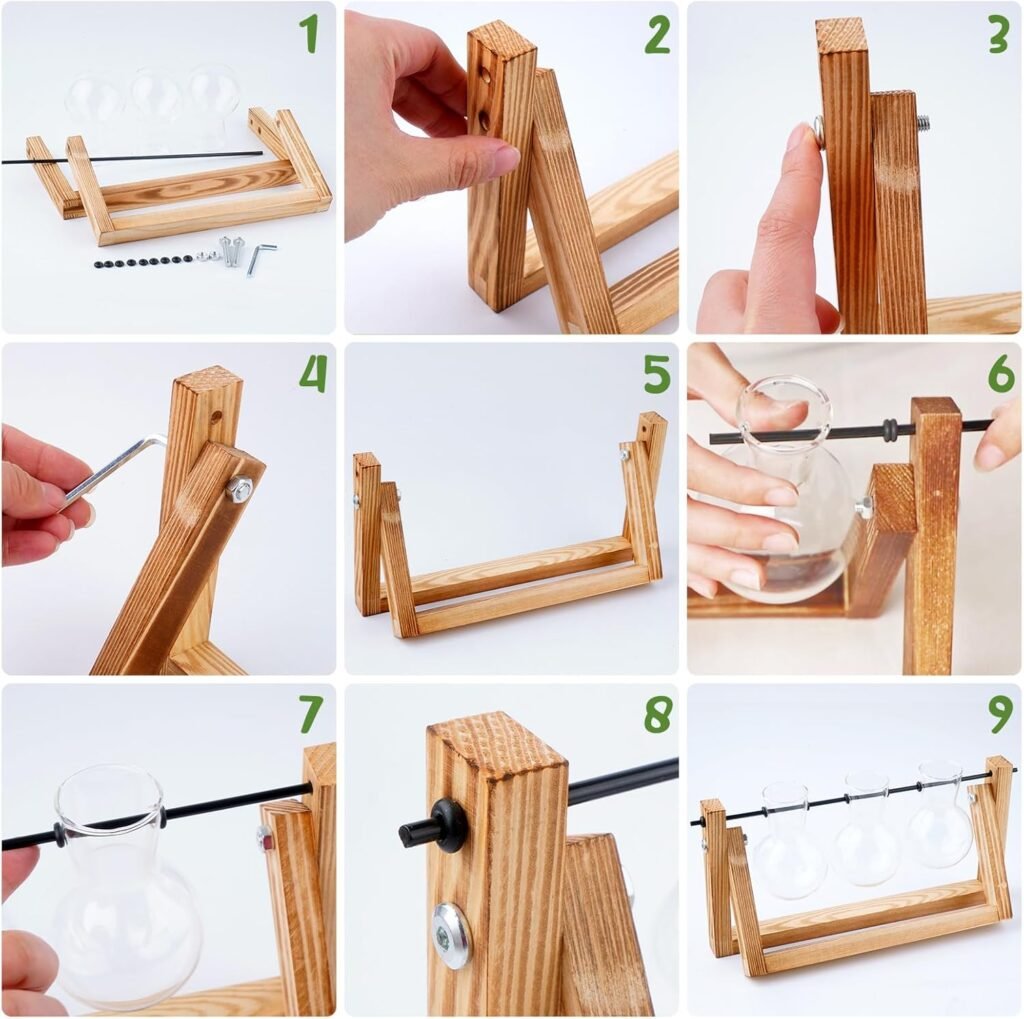 1

2

3

4

5

6

7

8

9